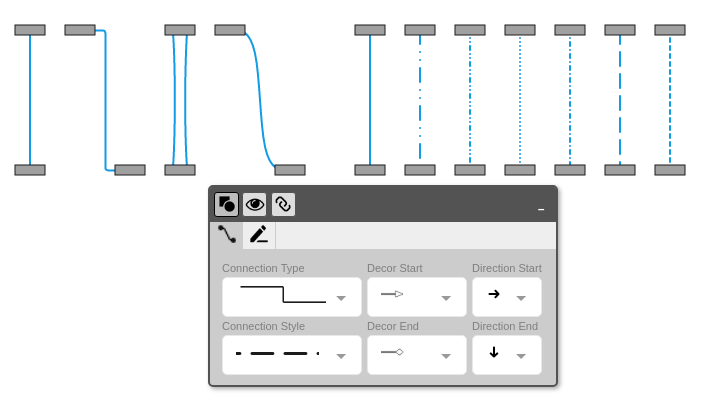 Connection Type
Decor Start
Direction Start
Connection Style
Decor End
Direction End